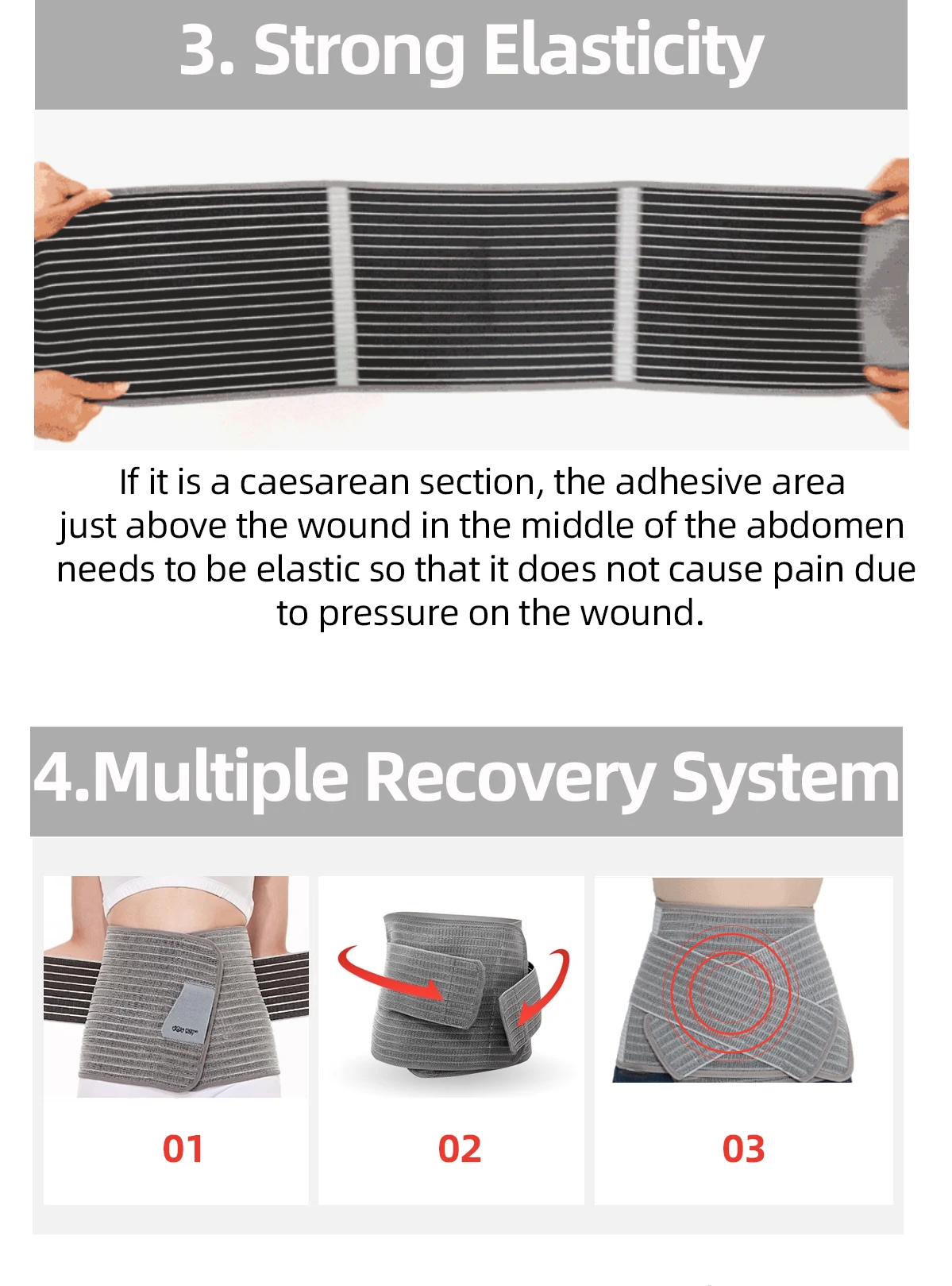 3. Strong Elasticity

If it is a caesarean section, the adhesive area just above the wound in the middle of the abdomen needs to be elastic so that it does not cause pain due to pressure on the wound.

4.Multiple Recovery System

01

02

03