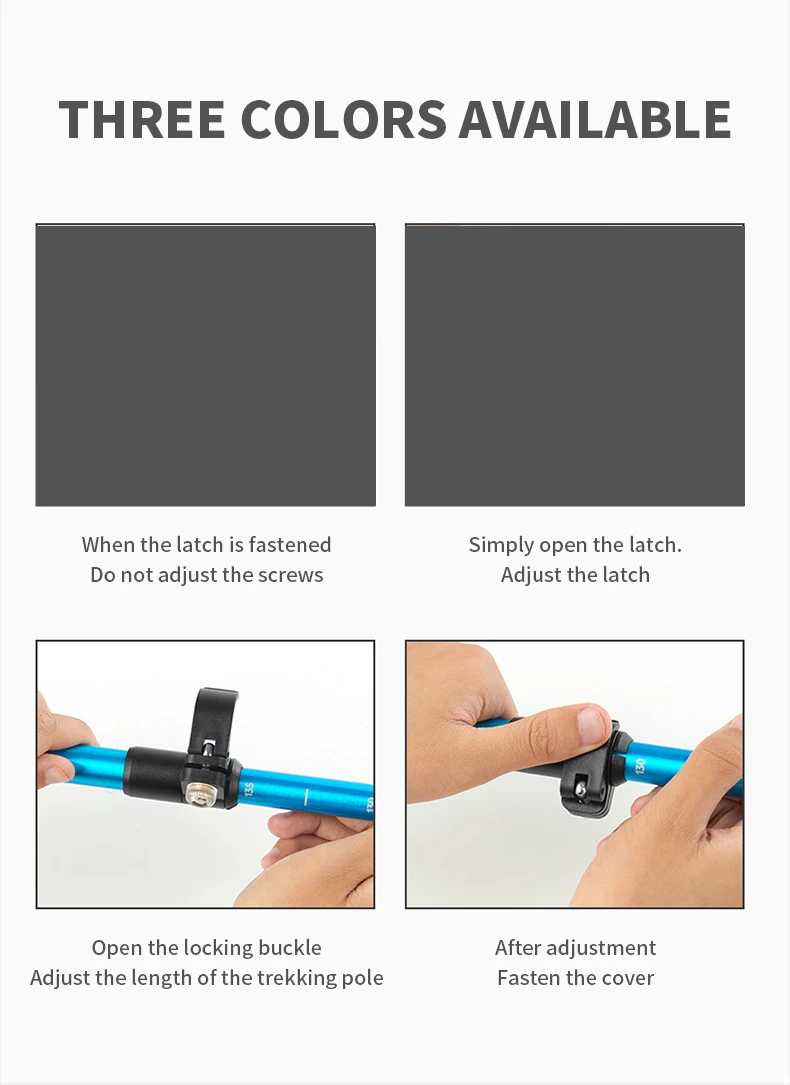 THREE COLORS AVAILABLE

When the latch is fastened
Do not adjust the screws

Simply open the latch.
Adjust the latch

135

130

130

Open the locking buckle
Adjust the length of the trekking pole

After adjustment
Fasten the cover